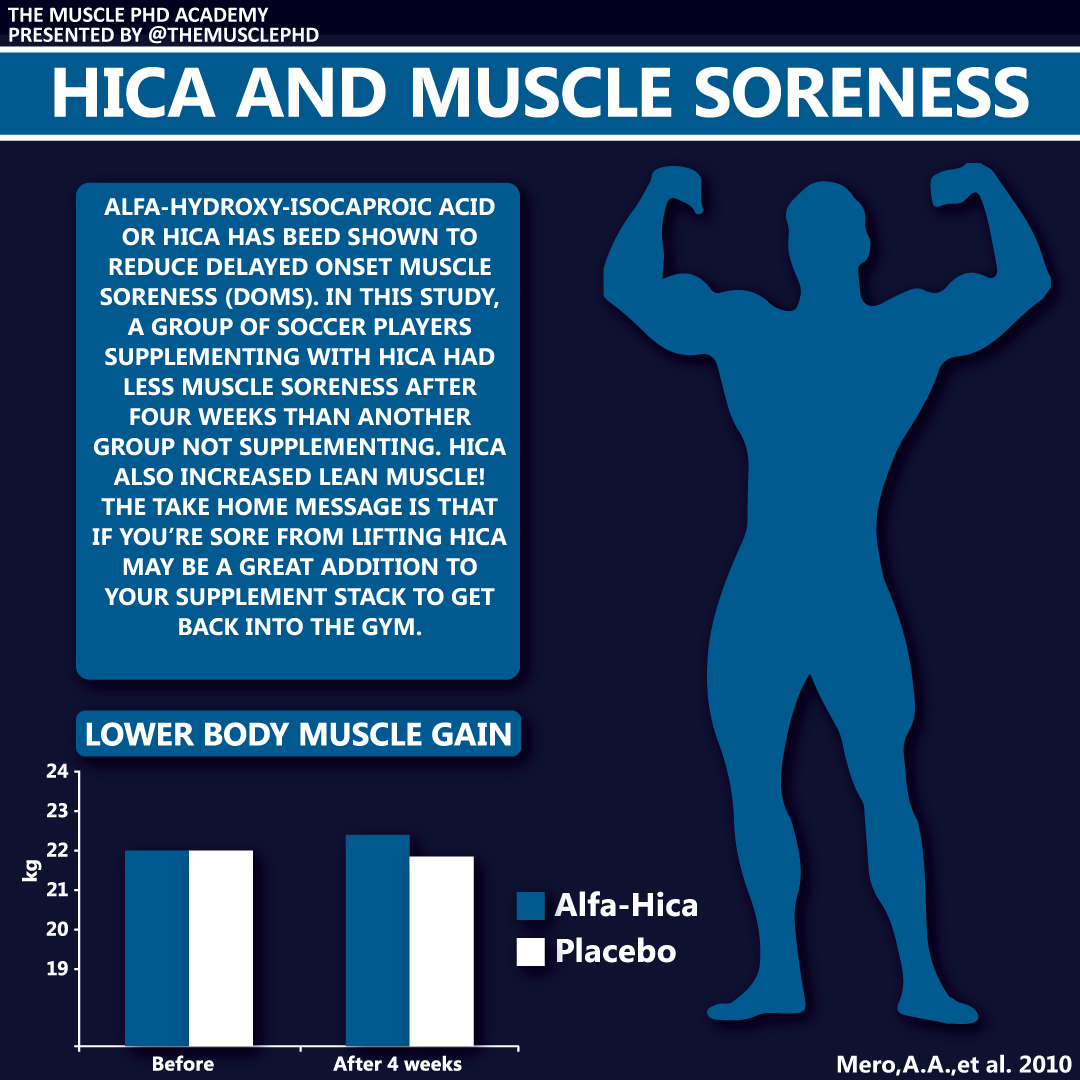 THE MUSCLE PHD ACADEMY
PRESENTED BY @THEMUSCLEPHD

HICA AND MUSCLE SORENESS

ALFA-HYDROXY-ISOCAPROIC ACID OR HICA HAS BEED SHOWN TO REDUCE DELAYED ONSET MUSCLE SORENESS (DOMS). IN THIS STUDY, A GROUP OF SOCCER PLAYERS SUPPLEMENTING WITH HICA HAD LESS MUSCLE SORENESS AFTER FOUR WEEKS THAN ANOTHER GROUP NOT SUPPLEMENTING. HICA ALSO INCREASED LEAN MUSCLE! THE TAKE HOME MESSAGE IS THAT IF YOU'RE SORE FROM LIFTING HICA MAY BE A GREAT ADDITION TO YOUR SUPPLEMENT STACK TO GET BACK INTO THE GYM.

LOWER BODY MUSCLE GAIN

24
23
22
21
20
19
kg
Before
After 4 weeks

Alfa-Hica
Placebo

Mero,A.A.,et al. 2010