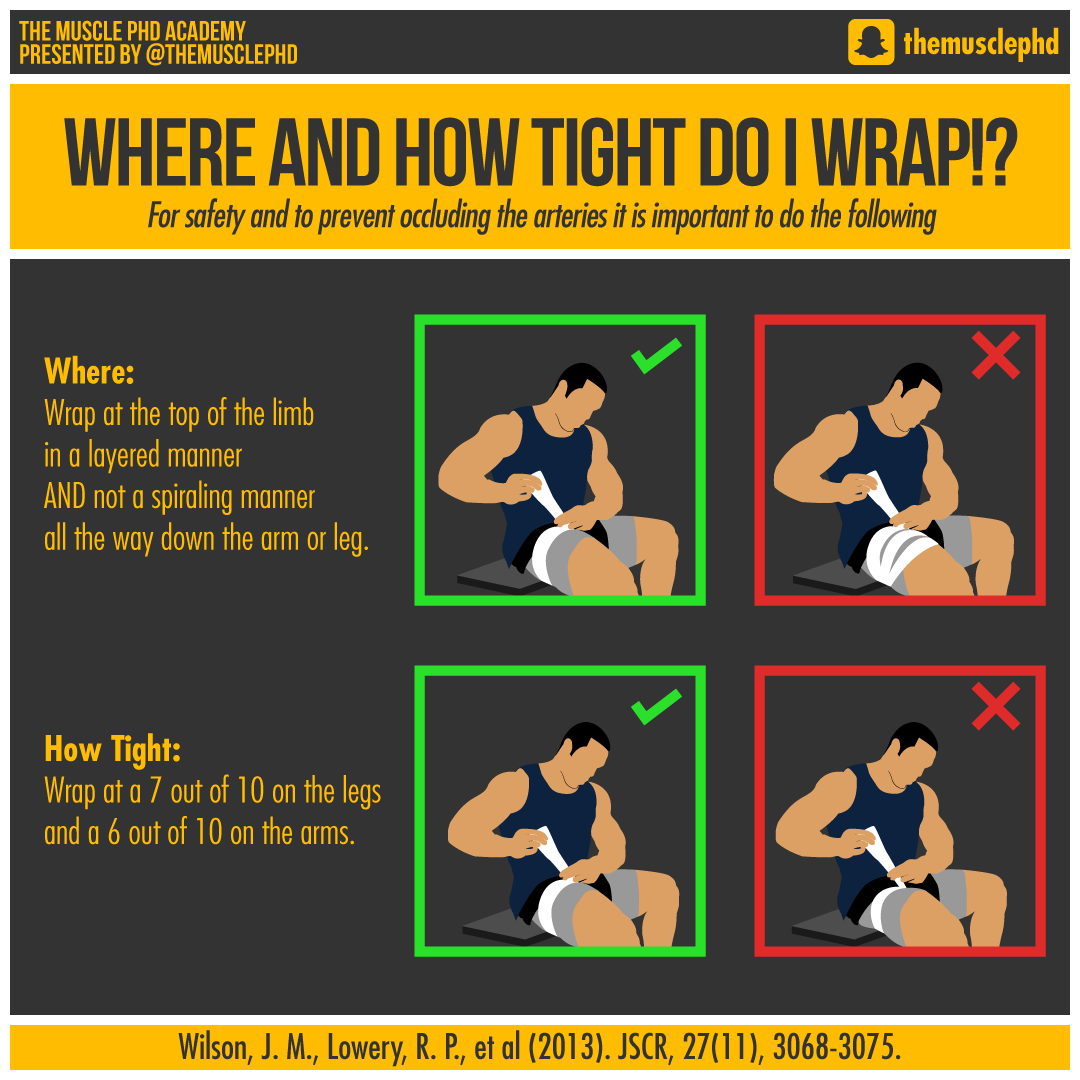 THE MUSCLE PHD ACADEMY
PRESENTED BY @THEMUSCLEPHD

themusclephd

WHERE AND HOW TIGHT DO I WRAP!?

For safety and to prevent occluding the arteries it is important to do the following

Where:
Wrap at the top of the limb in a layered manner AND not a spiraling manner all the way down the arm or leg.

How Tight:
Wrap at a 7 out of 10 on the legs and a 6 out of 10 on the arms.

Wilson, J. M., Lowery, R. P., et al (2013). JSCR, 27(11), 3068-3075.